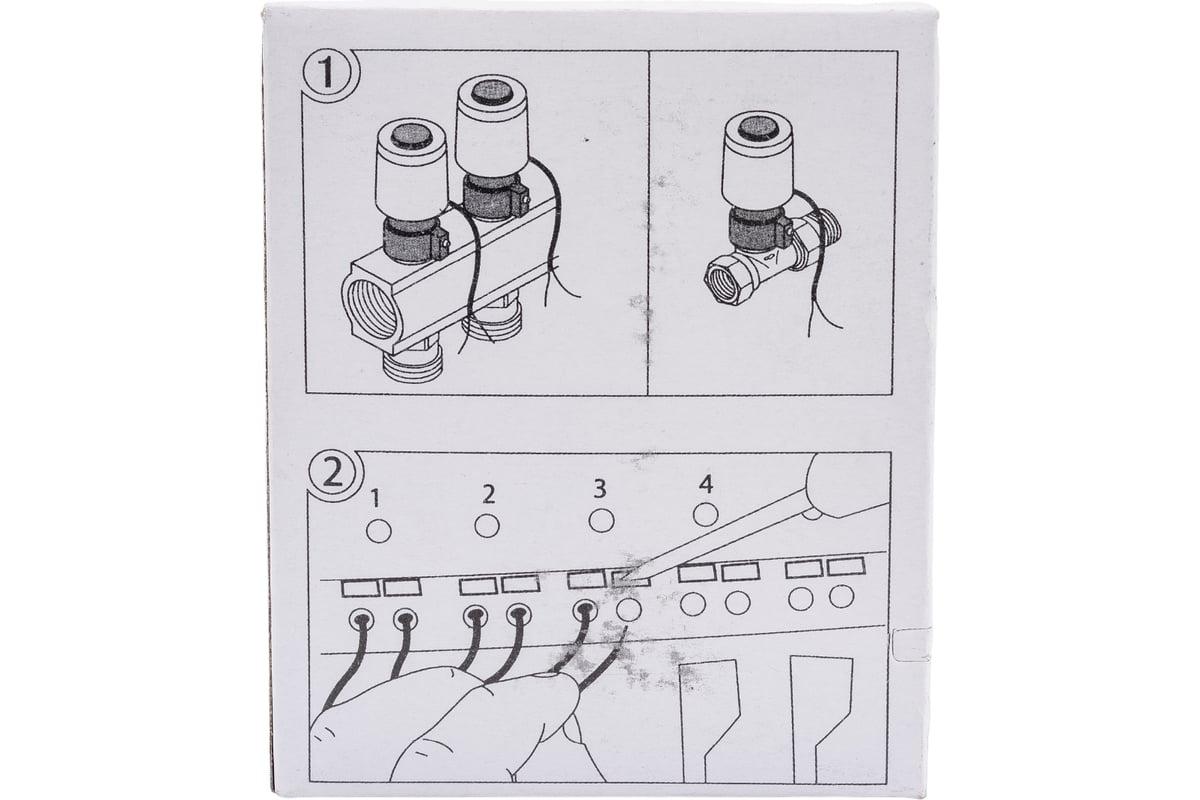 1

2

1

2

3

4